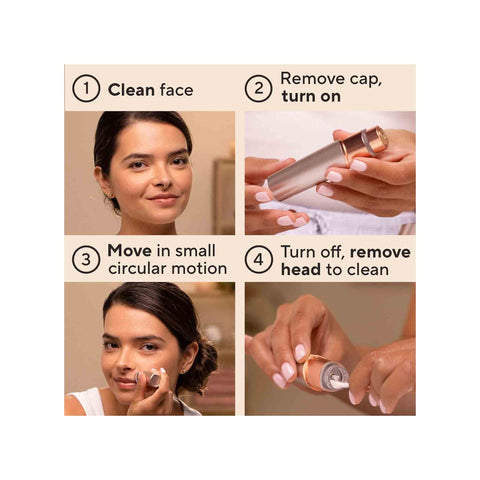 1 Clean face

2 Remove cap, turn on

3 Move in small circular motion

4 Turn off, remove head to clean